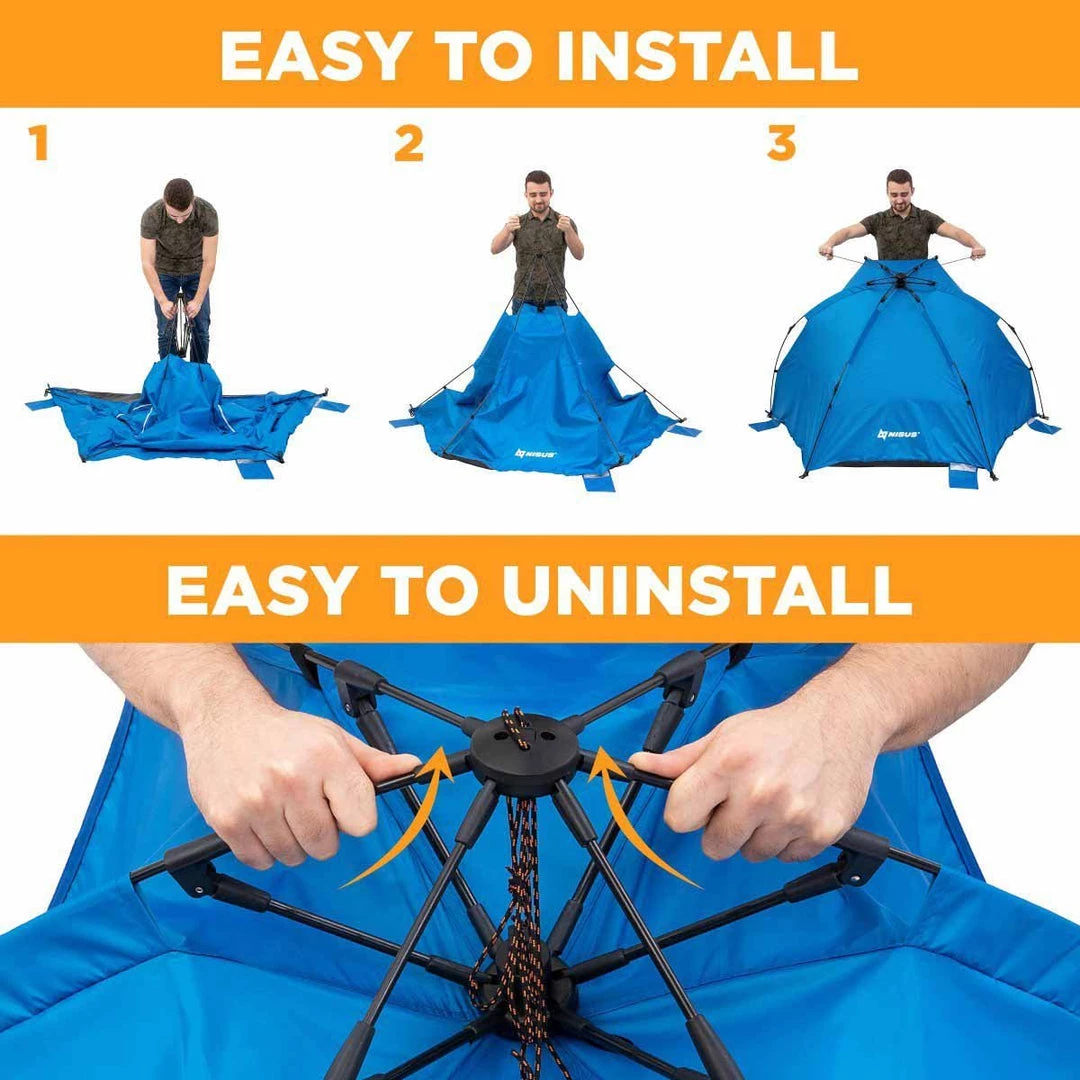 EASY TO INSTALL

1

2

NISUS

3

NISUS

EASY TO UNINSTALL