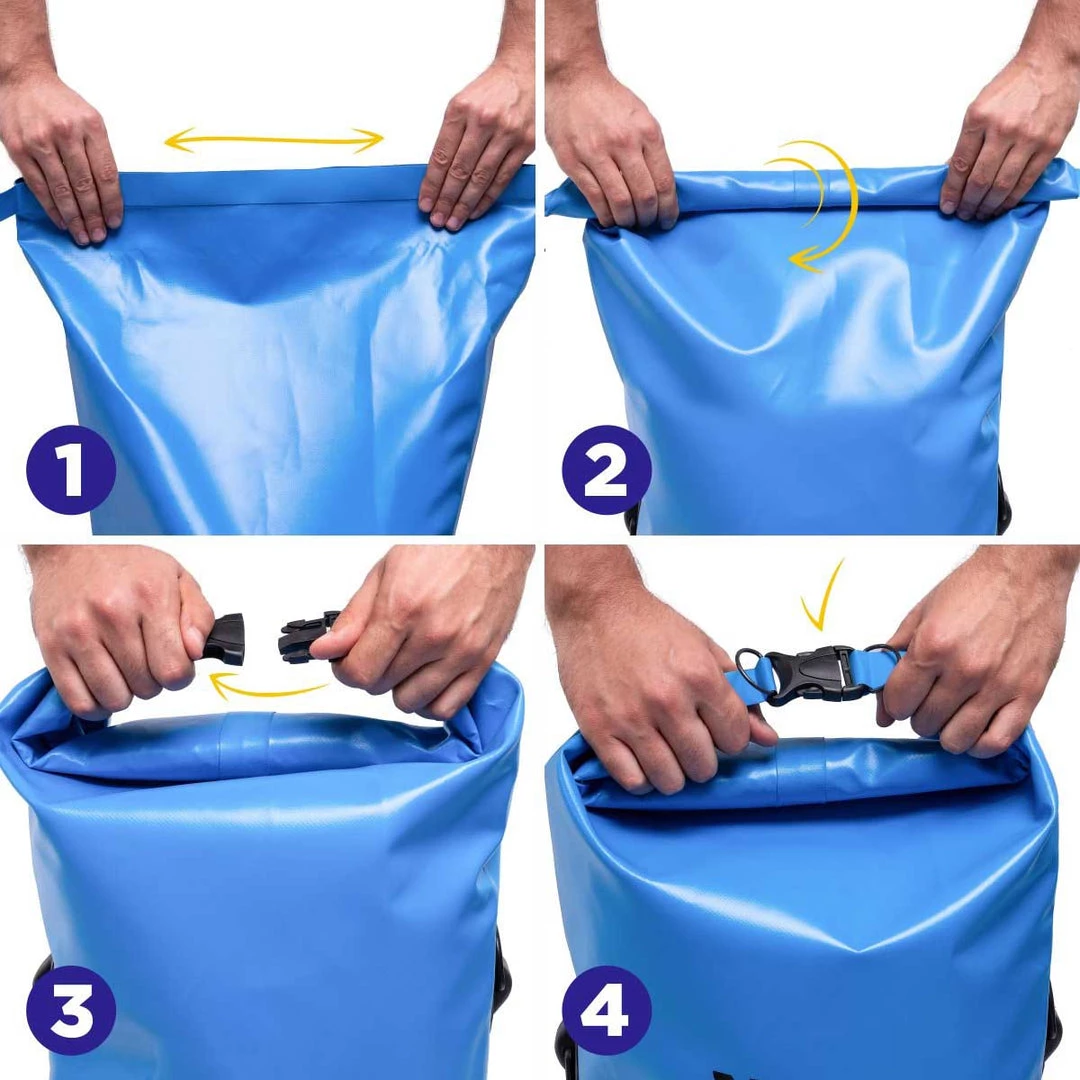 1
2
3
4